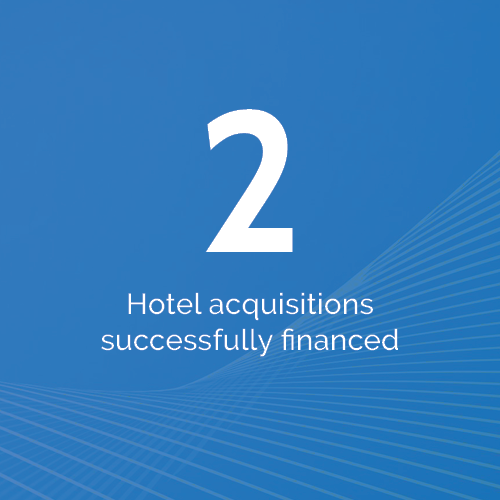 2

Hotel acquisitions successfully financed