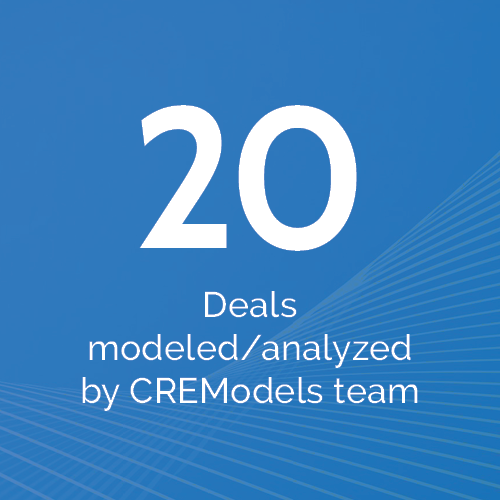 20

Deals modeled/analyzed by CREModels team