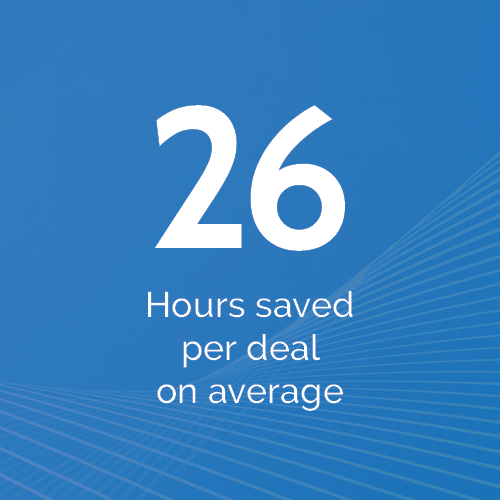 26

Hours saved per deal on average